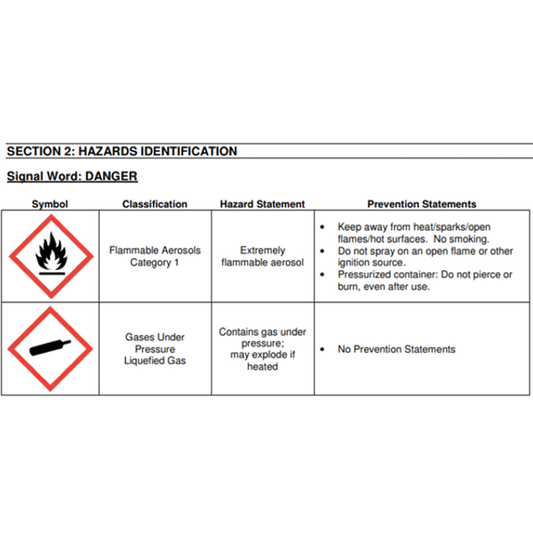 SECTION 2: HAZARDS IDENTIFICATION

Signal Word: DANGER

| Symbol | Classification | Hazard Statement | Prevention Statements |
|---|---|---|---|
| | Flammable Aerosols Category 1 | Extremely flammable aerosol | • Keep away from heat/sparks/open flames/hot surfaces. No smoking. • Do not spray on an open flame or other ignition source. • Pressurized container: Do not pierce or burn, even after use. |
| | Gases Under Pressure Liquefied Gas | Contains gas under pressure; may explode if heated | • No Prevention Statements |