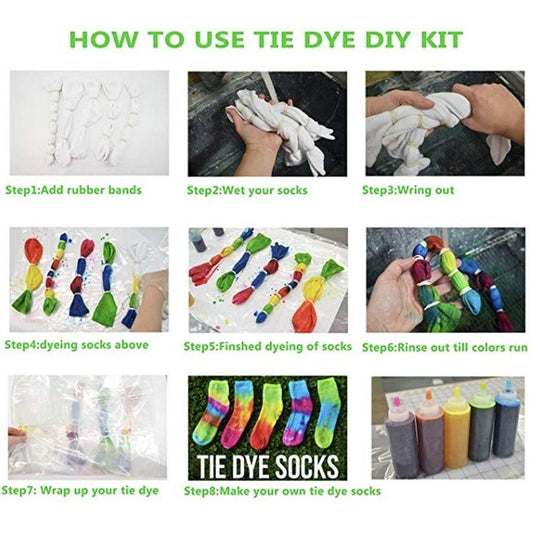 HOW TO USE TIE DYE DIY KIT

Step1:Add rubber bands

Step2:Wet your socks

Step3:Wring out

Step4:dyeing socks above

Step5:Finshed dyeing of socks

Step6:Rinse out till colors run

Step7: Wrap up your tie dye

TIE DYE SOCKS

Step8:Make your own tie dye socks