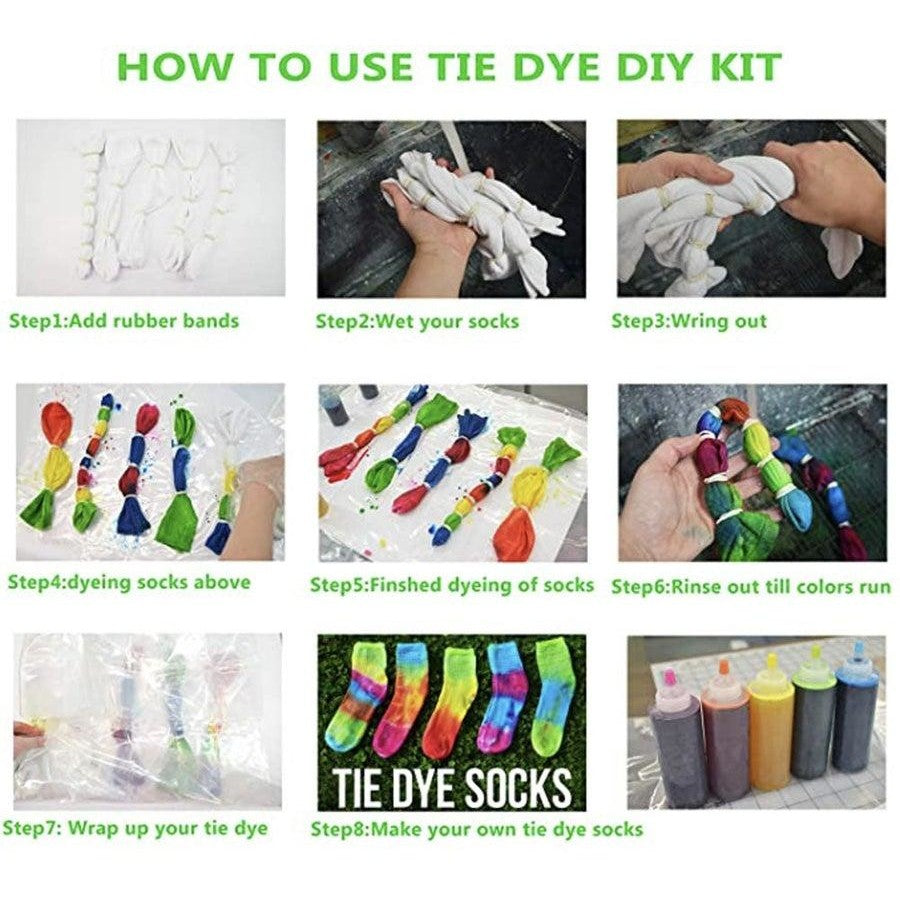 HOW TO USE TIE DYE DIY KIT

Step1:Add rubber bands

Step2:Wet your socks

Step3:Wring out

Step4:dyeing socks above

Step5:Finshed dyeing of socks

Step6:Rinse out till colors run

Step7: Wrap up your tie dye

TIE DYE SOCKS

Step8:Make your own tie dye socks